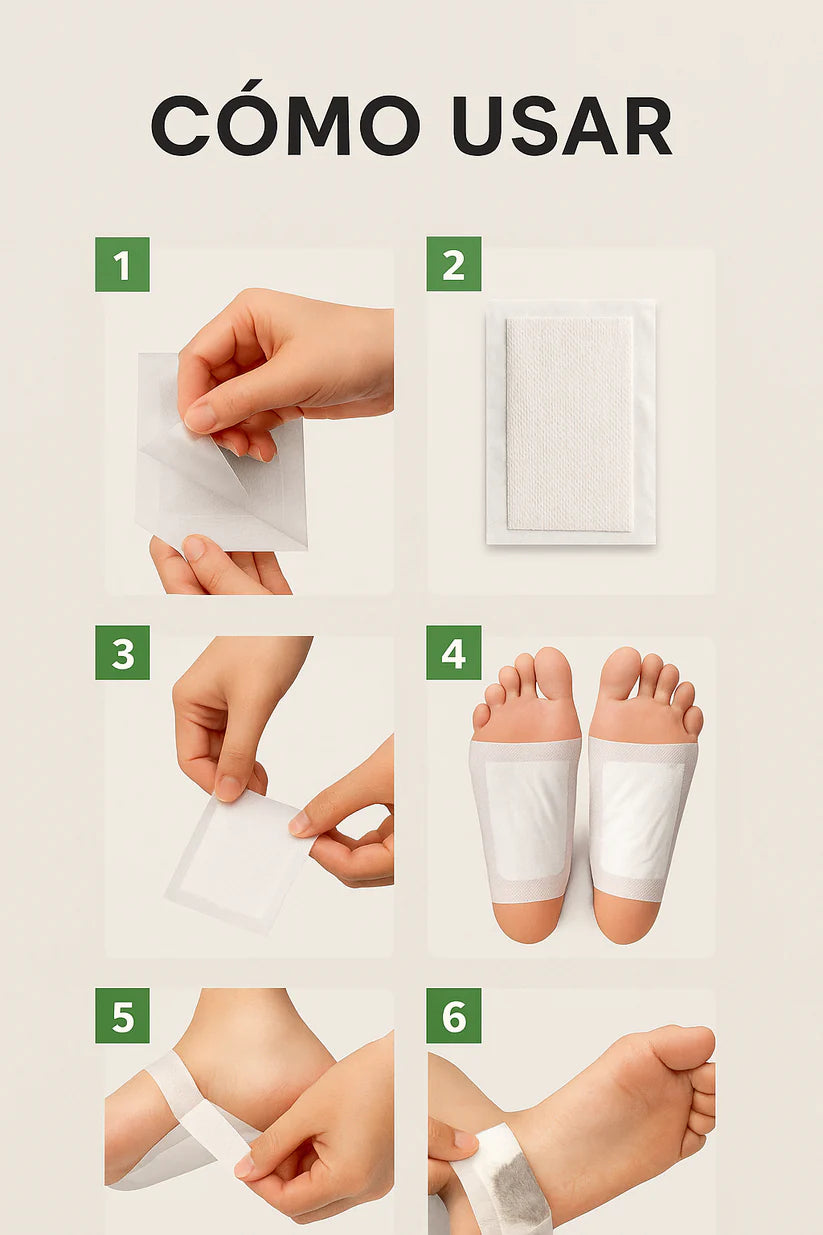 CÓMO USAR

1

2

3

4

5

6